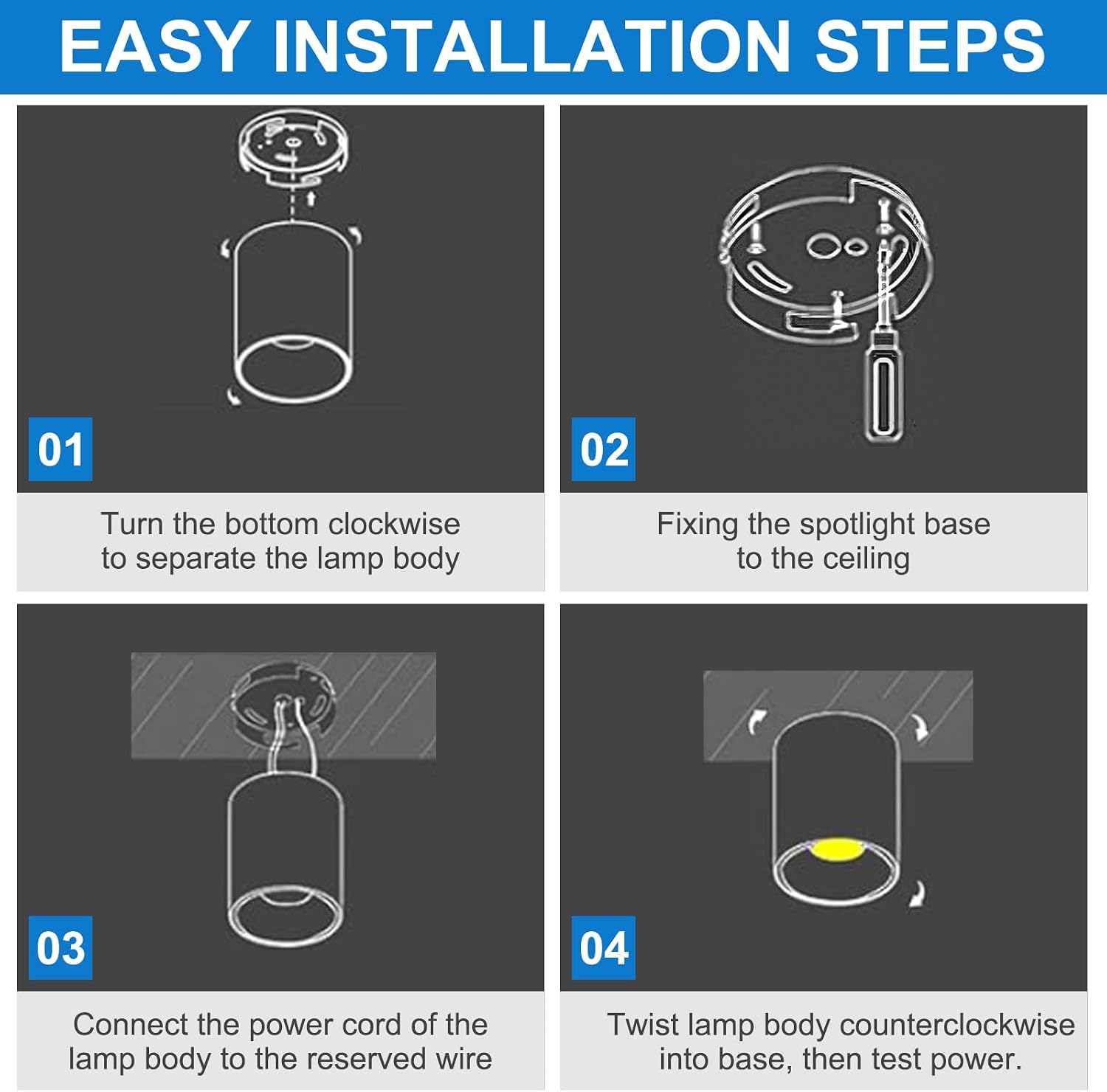 EASY INSTALLATION STEPS

01

Turn the bottom clockwise to separate the lamp body

02

Fixing the spotlight base to the ceiling

03

Connect the power cord of the lamp body to the reserved wire

04

Twist lamp body counterclockwise into base, then test power.