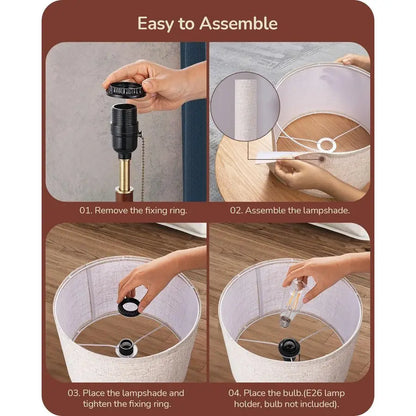 Easy to Assemble

01. Remove the fixing ring.

02. Assemble the lampshade.

03. Place the lampshade and tighten the fixing ring.

04. Place the bulb.(E26 lamp holder, bulb not included).